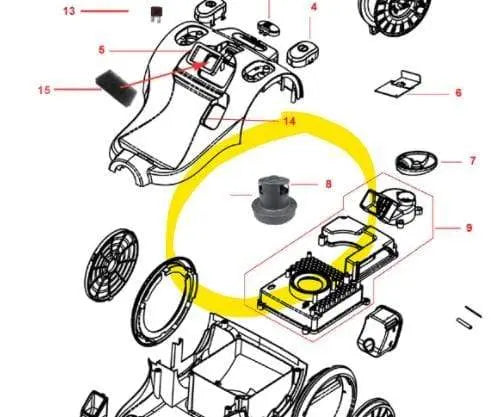 13
4
5
15
6
14
7
8
9