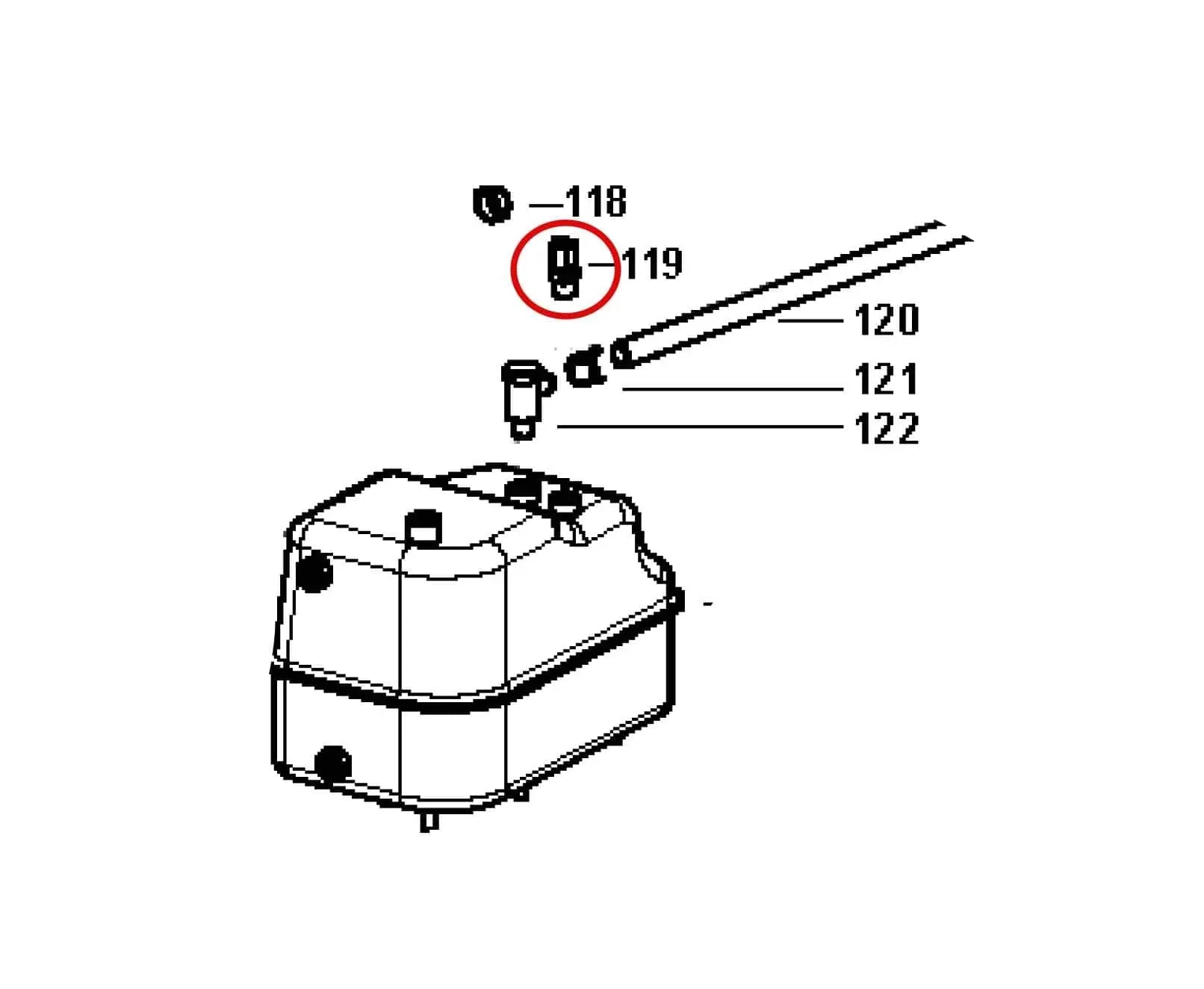 118
119
120
121
122