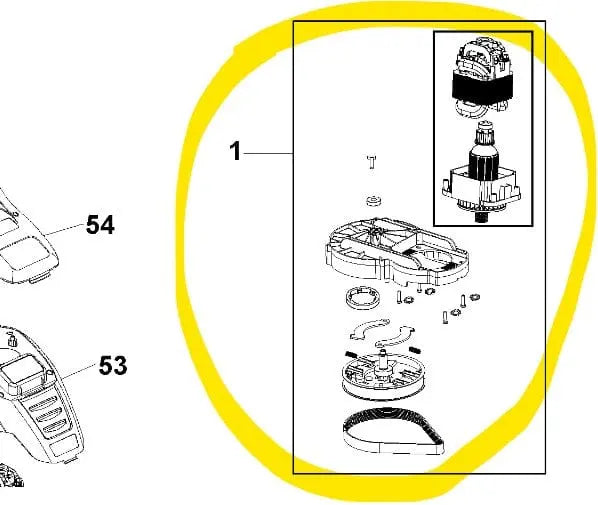 1
54
53